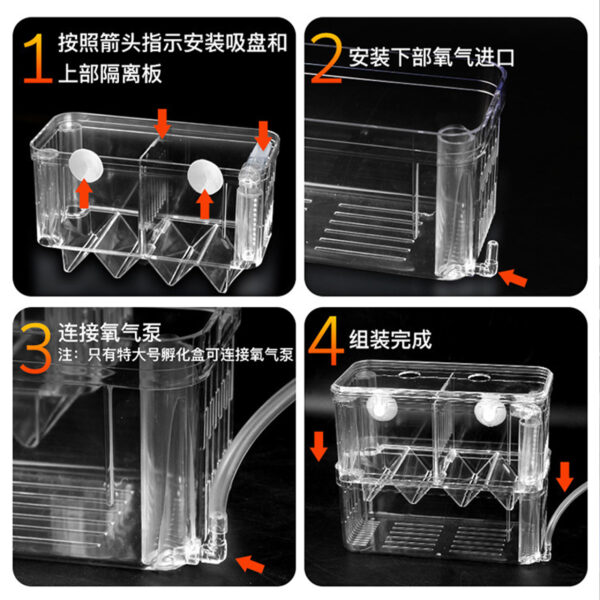 1 按照箭头指示安装吸盘和上部隔离板

2 安装下部氧气进口

3 连接氧气泵
注：只有特大号孵化盒可连接氧气泵

4 组装完成